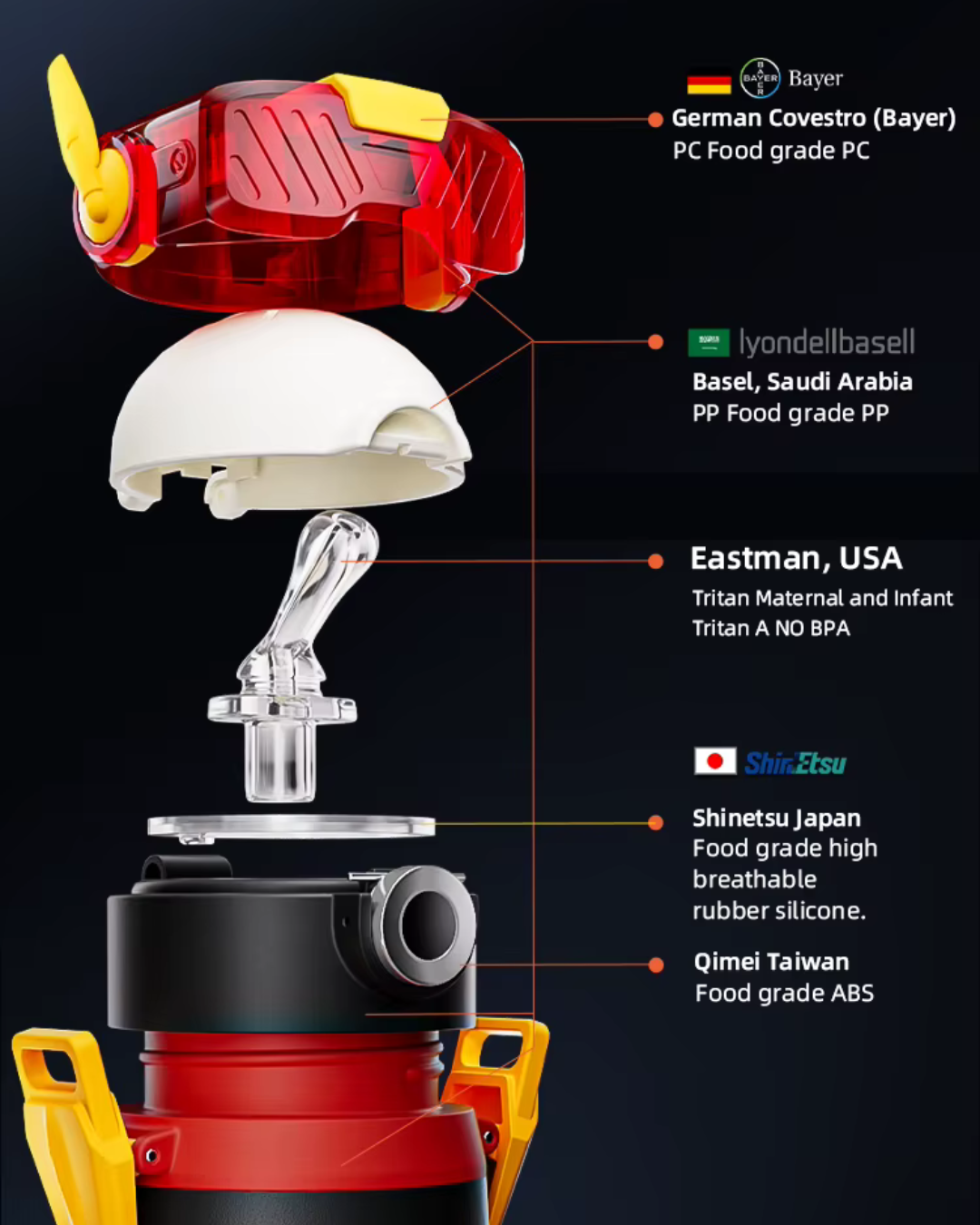 BAYER Bayer
German Covestro (Bayer)
PC Food grade PC

lyondellbasell
Basel, Saudi Arabia
PP Food grade PP

Eastman, USA
Tritan Maternal and Infant
Tritan A NO BPA

ShinEtsu
Shinetsu Japan
Food grade high breathable rubber silicone.

Qimei Taiwan
Food grade ABS