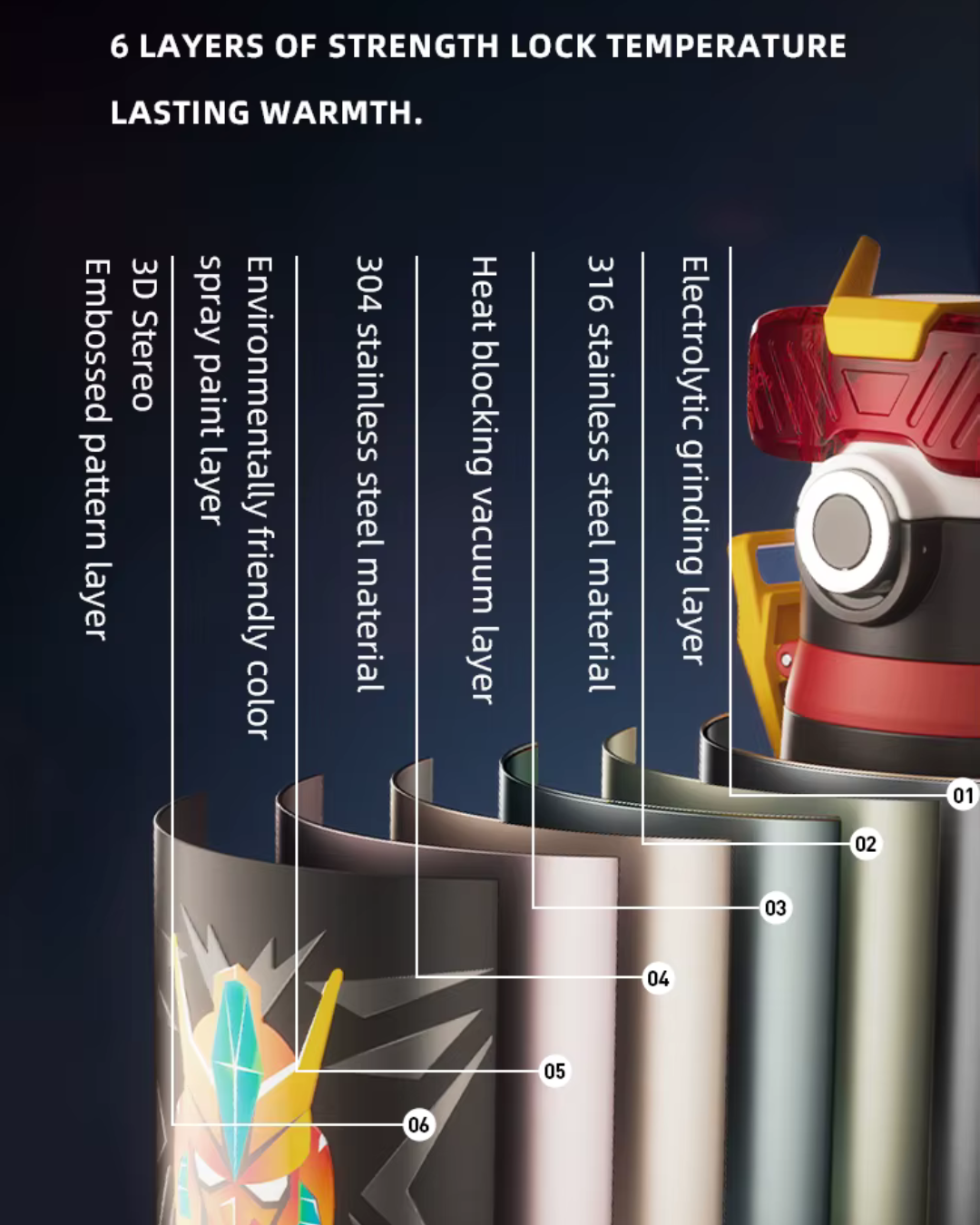 6 LAYERS OF STRENGTH LOCK TEMPERATURE

LASTING WARMTH.

Electrolytic grinding layer

316 stainless steel material

Heat blocking vacuum layer

304 stainless steel material

Environmentally friendly color spray paint layer

3D Stereo Embossed pattern layer

01

02

03

04

05

06