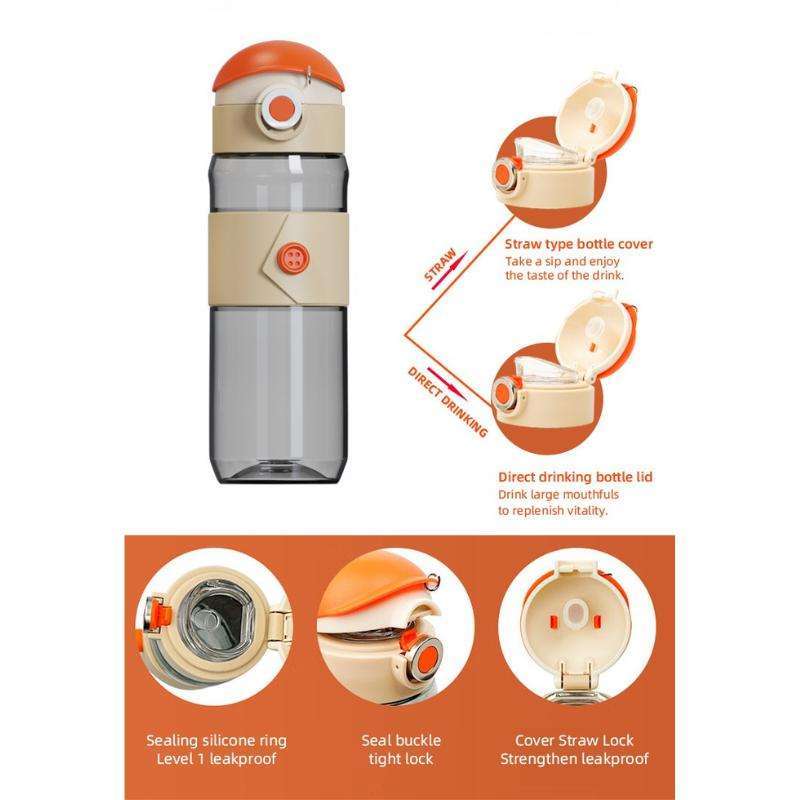 STRAW

Straw type bottle cover
Take a sip and enjoy the taste of the drink.

DIRECT DRINKING

Direct drinking bottle lid
Drink large mouthfuls to replenish vitality.

Sealing silicone ring
Level 1 leakproof

Seal buckle
tight lock

Cover Straw Lock
Strengthen leakproof